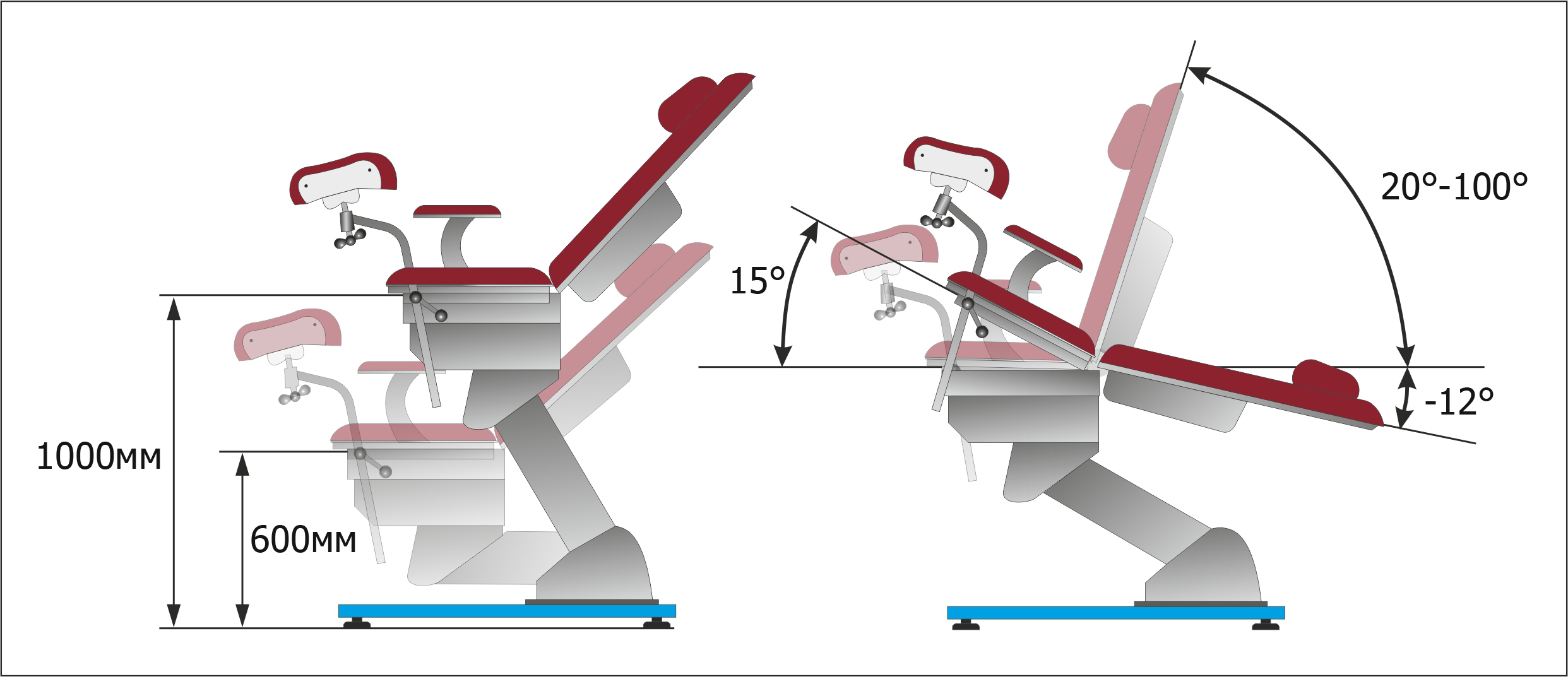 1000мм
600мм
15°
20°-100°
-12°